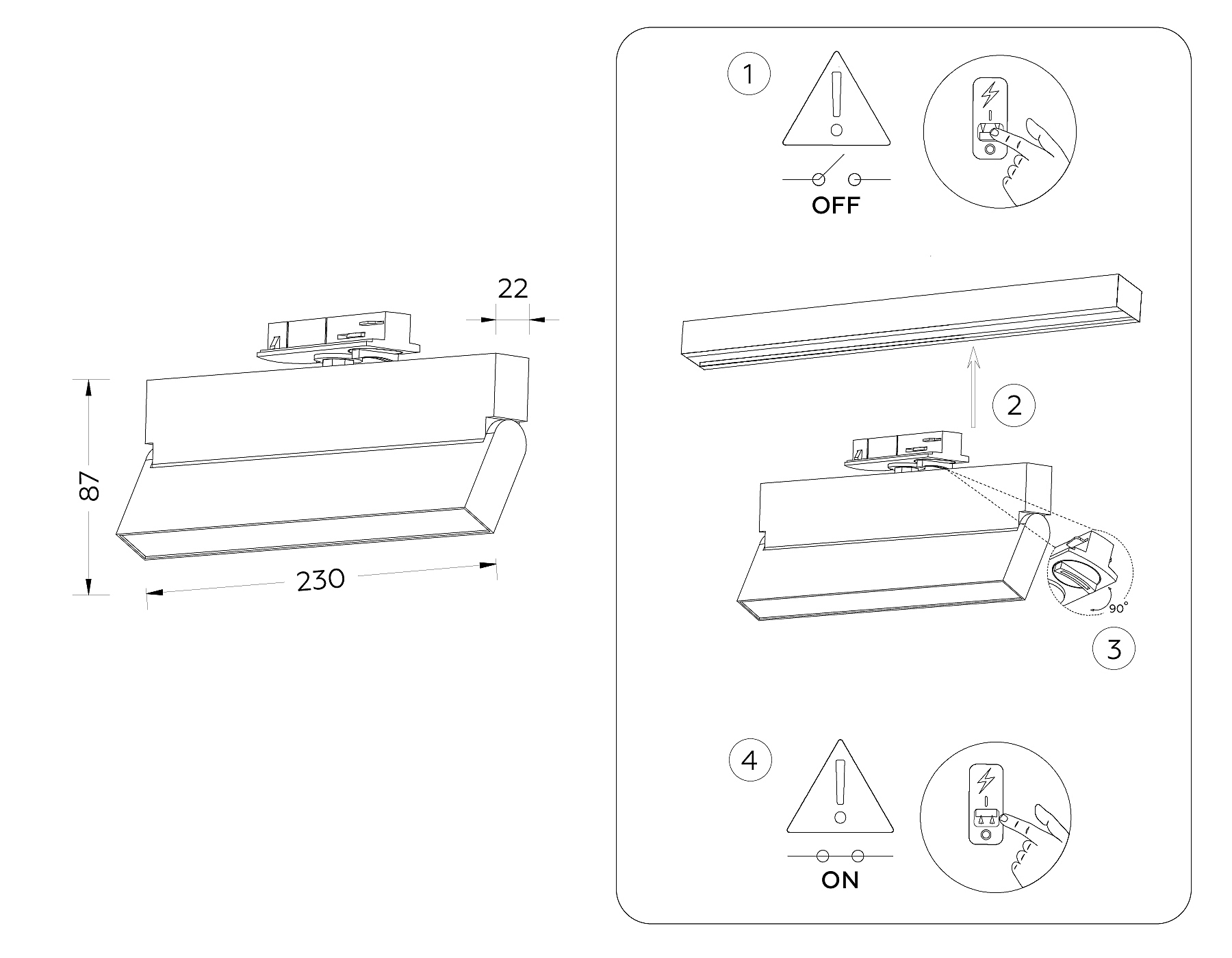 22

87

230

1

OFF

2

90°

3

4

ON